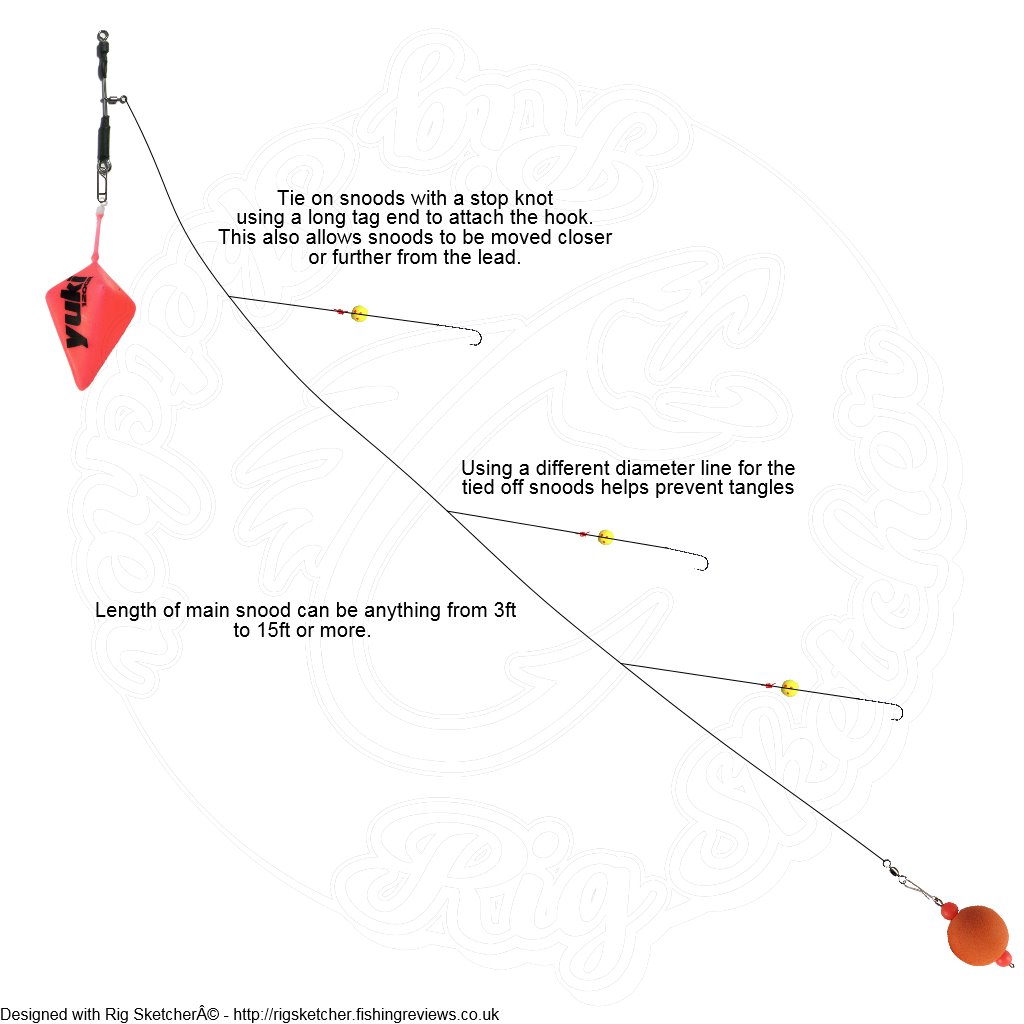 yuki

Tie on snoods with a stop knot using a long tag end to attach the hook. This also allows snoods to be moved closer or further from the lead.

Using a different diameter line for the tied off snoods helps prevent tangles

Length of main snood can be anything from 3ft to 15ft or more.

Rig Sketcher

Designed with Rig SketcherÂ© - http://rigsketcher.fishingreviews.co.uk